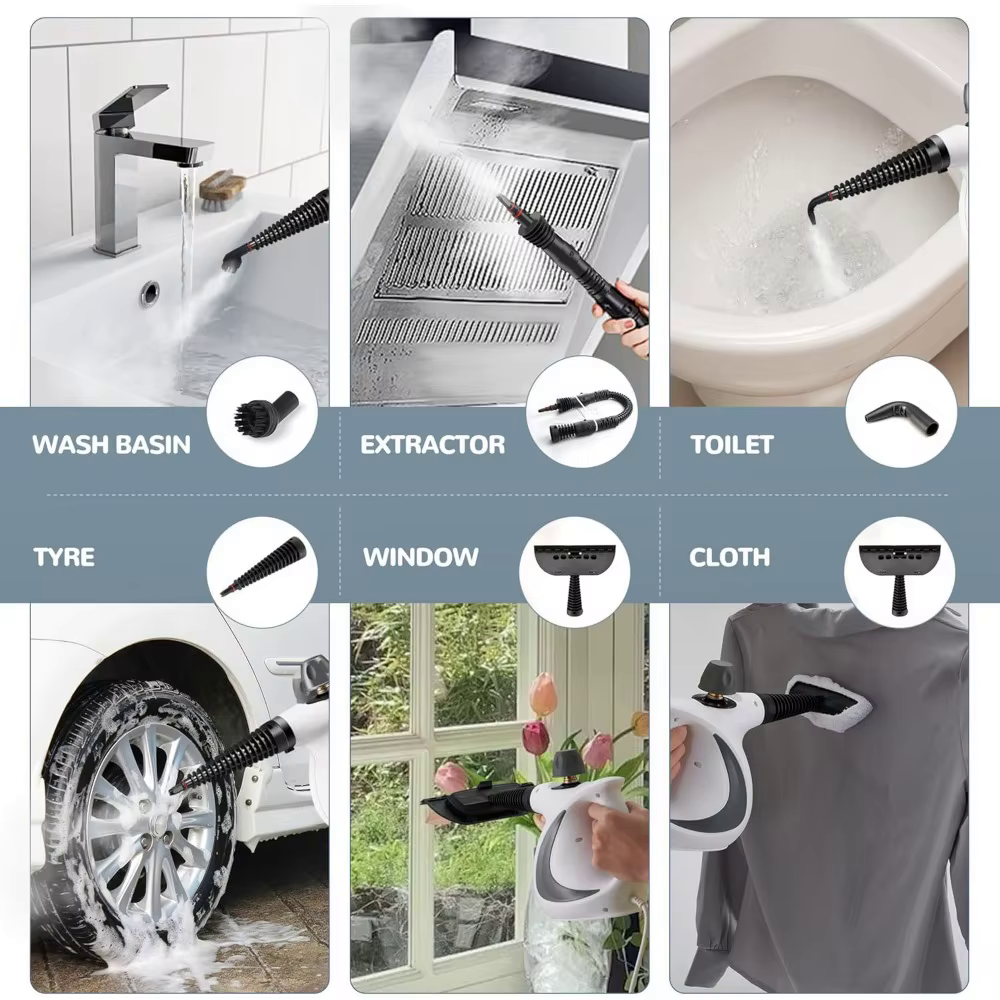 WASH BASIN EXTRACTOR TOILET

TYRE WINDOW CLOTH